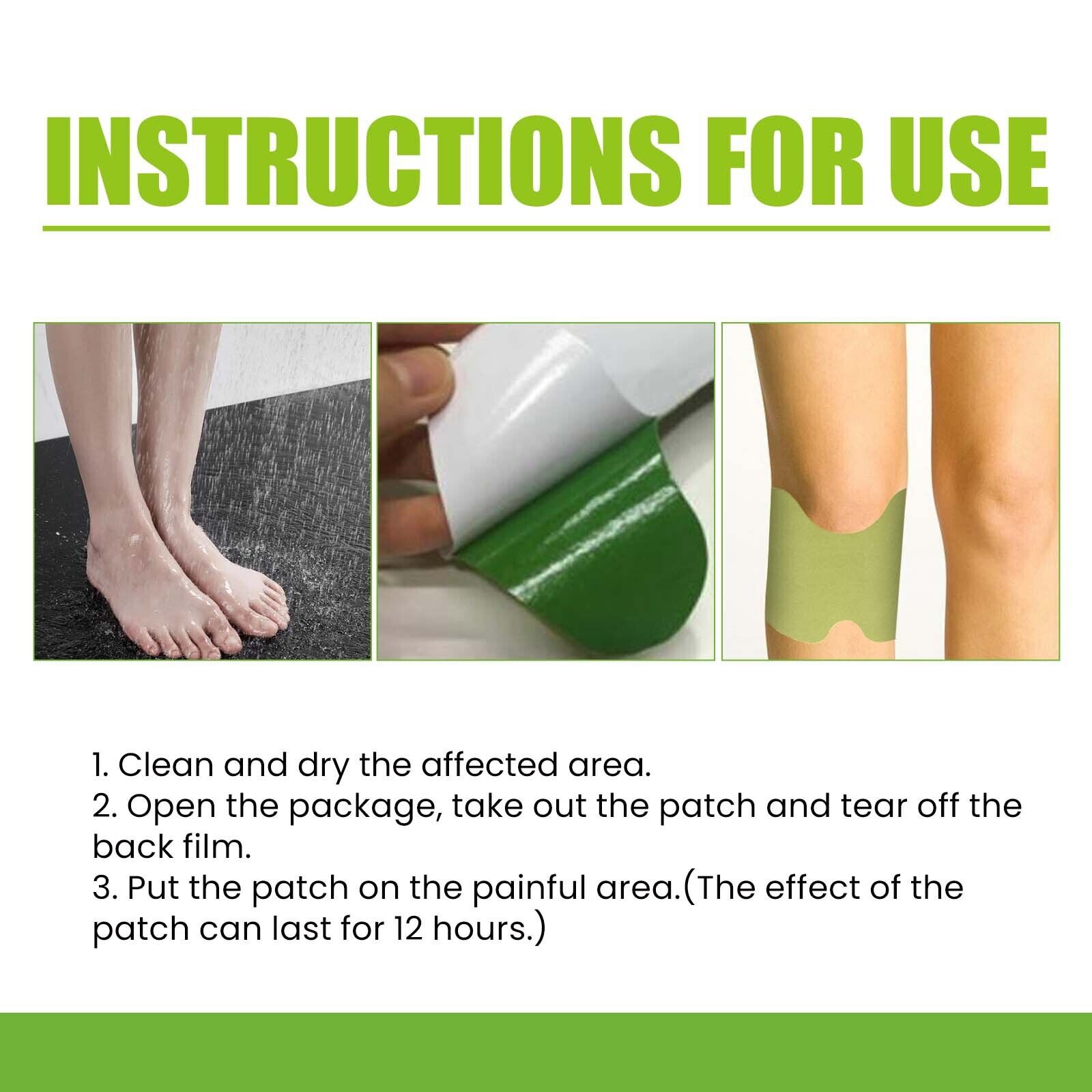 INSTRUCTIONS FOR USE

1. Clean and dry the affected area.
2. Open the package, take out the patch and tear off the back film.
3. Put the patch on the painful area.(The effect of the patch can last for 12 hours.)